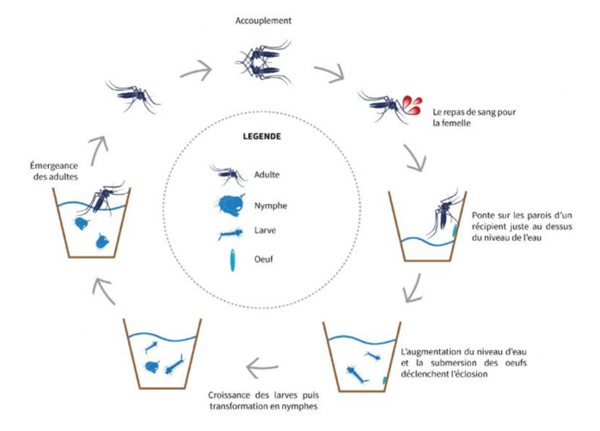 Accouplement

Le repas de sang pour la femelle

Ponte sur les parois d'un récipient juste au dessus du niveau de l'eau

L'augmentation du niveau d'eau et la submersion des oeufs déclenchent l'éclosion

Croissance des larves puis transformation en nymphes

Émergeance des adultes

LEGENDE

Adulte

Nymphe

Larve

Oeuf